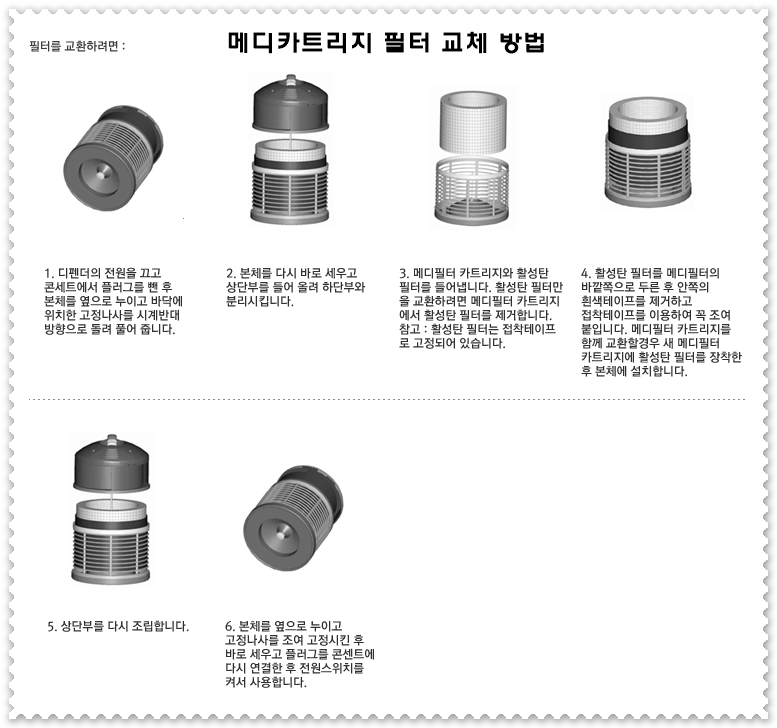 필터를 교환하려면 :

메디카트리지 필터 교체 방법

1. 디펜더의 전원을 끄고 콘세트에서 플러그를 뺀 후 본체를 옆으로 누이고 바닥에 위치한 고정나사를 시계반대 방향으로 돌려 풀어 줍니다.

2. 본체를 다시 바로 세우고 상단부를 들어 올려 하단부와 분리시킵니다.

3. 메디필터 카트리지와 활성탄 필터를 들어냅니다. 활성탄 필터만을 교환하려면 메디필터 카트리지에서 활성탄 필터를 제거합니다. 참고 : 활성탄 필터는 접착테이프로 고정되어 있습니다.

4. 활성탄 필터를 메디필터의 바깥쪽으로 두른 후 안쪽의 흰색테이프를 제거하고 접착테이프를 이용하여 꼭 조여 붙입니다. 메디필터 카트리지를 함께 교환할경우 새 메디필터 카트리지에 활성탄 필터를 장착한 후 본체에 설치합니다.

5. 상단부를 다시 조립합니다.

6. 본체를 옆으로 누이고 고정나사를 조여 고정시킨 후 바로 세우고 플러그를 콘센트에 다시 연결한 후 전원스위치를 켜서 사용합니다.